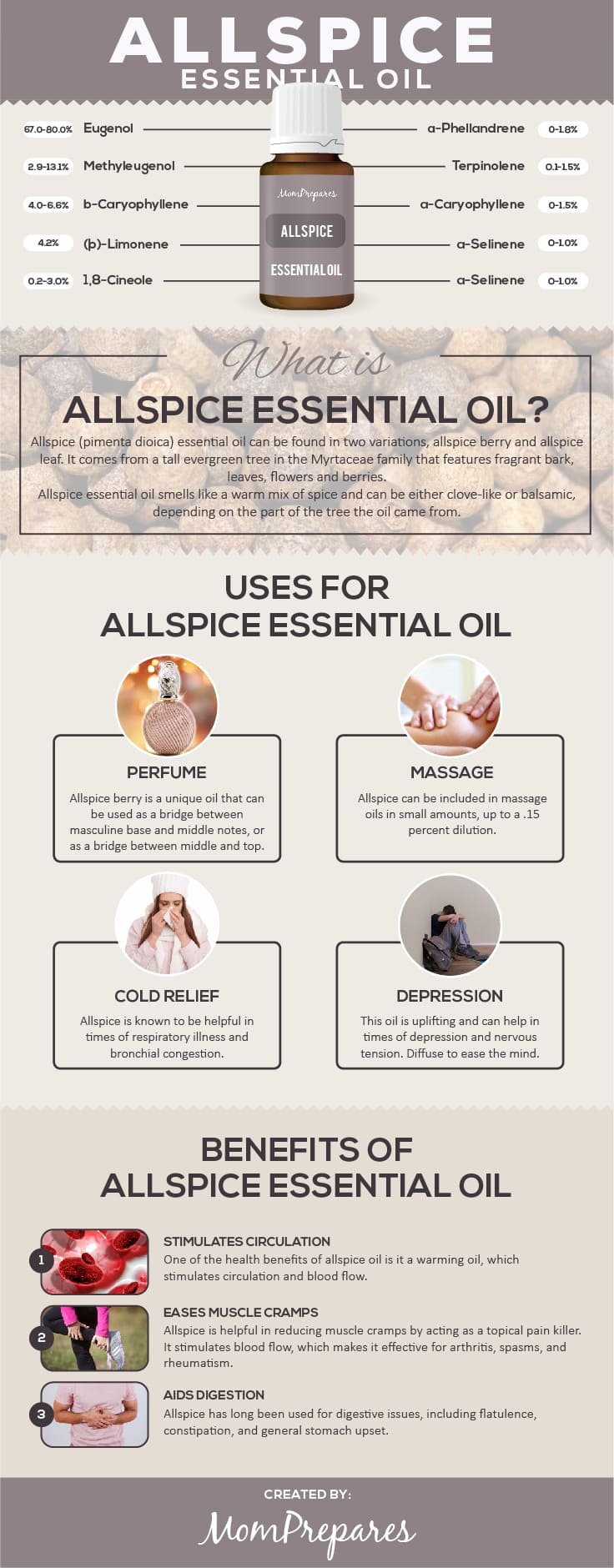 ALLSPICE
ESSENTIAL OIL

67.0-80.0% Eugenol
2.9-13.1% Methyleugenol
4.0-6.6% b-Caryophyllene
4.2% (b)-Limonene
0.2-3.0% 1,8-Cineole

MomPrepares
ALLSPICE
ESSENTIAL OIL

a-Phellandrene 0-1.8%
Terpinolene 0.1-1.5%
a-Caryophyllene 0-1.5%
a-Selinene 0-1.0%
a-Selinene 0-1.0%

What is
ALLSPICE ESSENTIAL OIL?

Allspice (pimenta dioica) essential oil can be found in two variations, allspice berry and allspice leaf. It comes from a tall evergreen tree in the Myrtaceae family that features fragrant bark, leaves, flowers and berries.
Allspice essential oil smells like a warm mix of spice and can be either clove-like or balsamic, depending on the part of the tree the oil came from.

USES FOR
ALLSPICE ESSENTIAL OIL

PERFUME
Allspice berry is a unique oil that can be used as a bridge between masculine base and middle notes, or as a bridge between middle and top.

MASSAGE
Allspice can be included in massage oils in small amounts, up to a .15 percent dilution.

COLD RELIEF
Allspice is known to be helpful in times of respiratory illness and bronchial congestion.

DEPRESSION
This oil is uplifting and can help in times of depression and nervous tension. Diffuse to ease the mind.

BENEFITS OF
ALLSPICE ESSENTIAL OIL

1
STIMULATES CIRCULATION
One of the health benefits of allspice oil is it a warming oil, which stimulates circulation and blood flow.

2
EASES MUSCLE CRAMPS
Allspice is helpful in reducing muscle cramps by acting as a topical pain killer. It stimulates blood flow, which makes it effective for arthritis, spasms, and rheumatism.

3
AIDS DIGESTION
Allspice has long been used for digestive issues, including flatulence, constipation, and general stomach upset.

CREATED BY:
MomPrepares