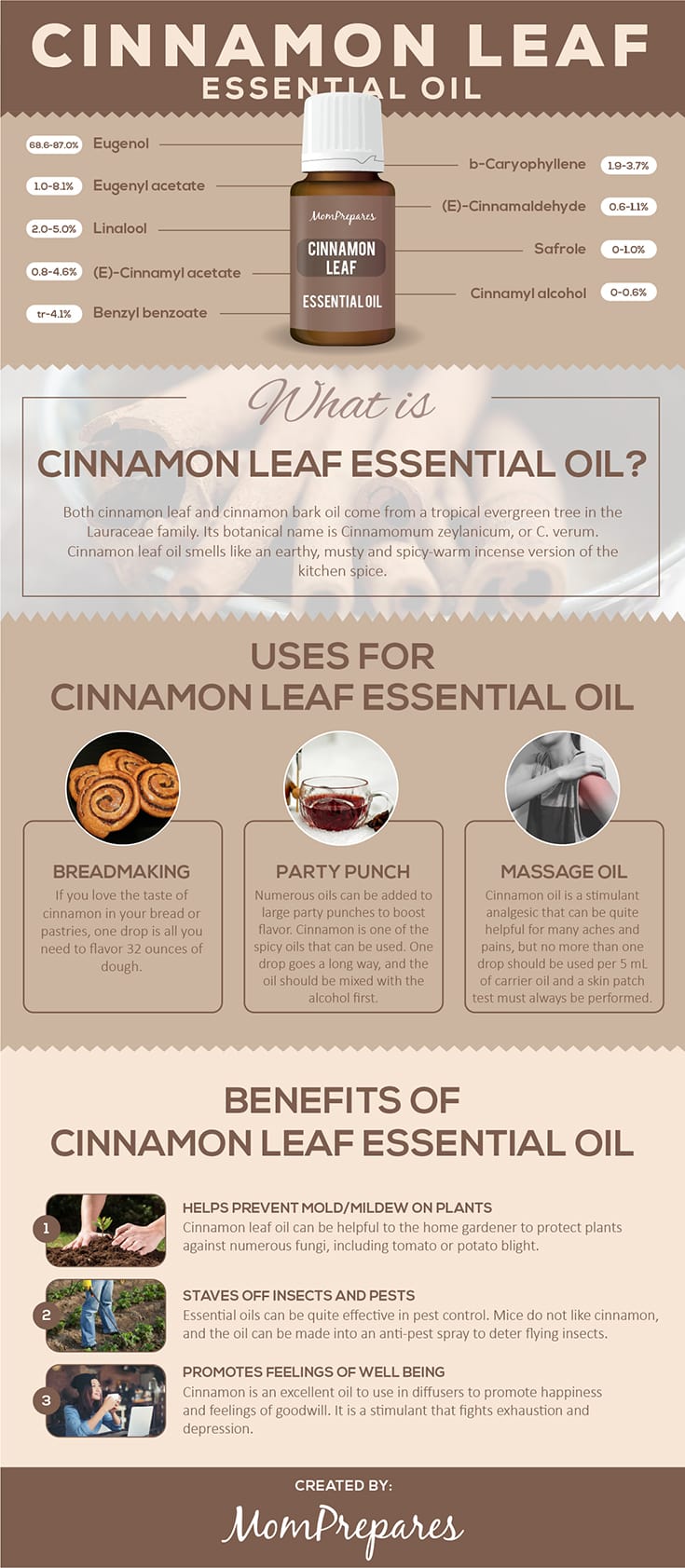 CINNAMON LEAF
ESSENTIAL OIL

68.6-87.0% Eugenol
1.0-8.1% Eugenyl acetate
2.0-5.0% Linalool
0.8-4.6% (E)-Cinnamyl acetate
tr-4.1% Benzyl benzoate

MomPrepares
CINNAMON LEAF
ESSENTIAL OIL

b-Caryophyllene 1.9-3.7%
(E)-Cinnamaldehyde 0.6-1.1%
Safrole 0-1.0%
Cinnamyl alcohol 0-0.6%

What is
CINNAMON LEAF ESSENTIAL OIL?

Both cinnamon leaf and cinnamon bark oil come from a tropical evergreen tree in the Lauraceae family. Its botanical name is Cinnamomum zeylanicum, or C. verum. Cinnamon leaf oil smells like an earthy, musty and spicy-warm incense version of the kitchen spice.

USES FOR
CINNAMON LEAF ESSENTIAL OIL

BREADMAKING
If you love the taste of cinnamon in your bread or pastries, one drop is all you need to flavor 32 ounces of dough.

PARTY PUNCH
Numerous oils can be added to large party punches to boost flavor. Cinnamon is one of the spicy oils that can be used. One drop goes a long way, and the oil should be mixed with the alcohol first.

MASSAGE OIL
Cinnamon oil is a stimulant analgesic that can be quite helpful for many aches and pains, but no more than one drop should be used per 5 mL of carrier oil and a skin patch test must always be performed.

BENEFITS OF
CINNAMON LEAF ESSENTIAL OIL

1
HELPS PREVENT MOLD/MILDEW ON PLANTS
Cinnamon leaf oil can be helpful to the home gardener to protect plants against numerous fungi, including tomato or potato blight.

2
STAVES OFF INSECTS AND PESTS
Essential oils can be quite effective in pest control. Mice do not like cinnamon, and the oil can be made into an anti-pest spray to deter flying insects.

3
PROMOTES FEELINGS OF WELL BEING
Cinnamon is an excellent oil to use in diffusers to promote happiness and feelings of goodwill. It is a stimulant that fights exhaustion and depression.

CREATED BY:
MomPrepares