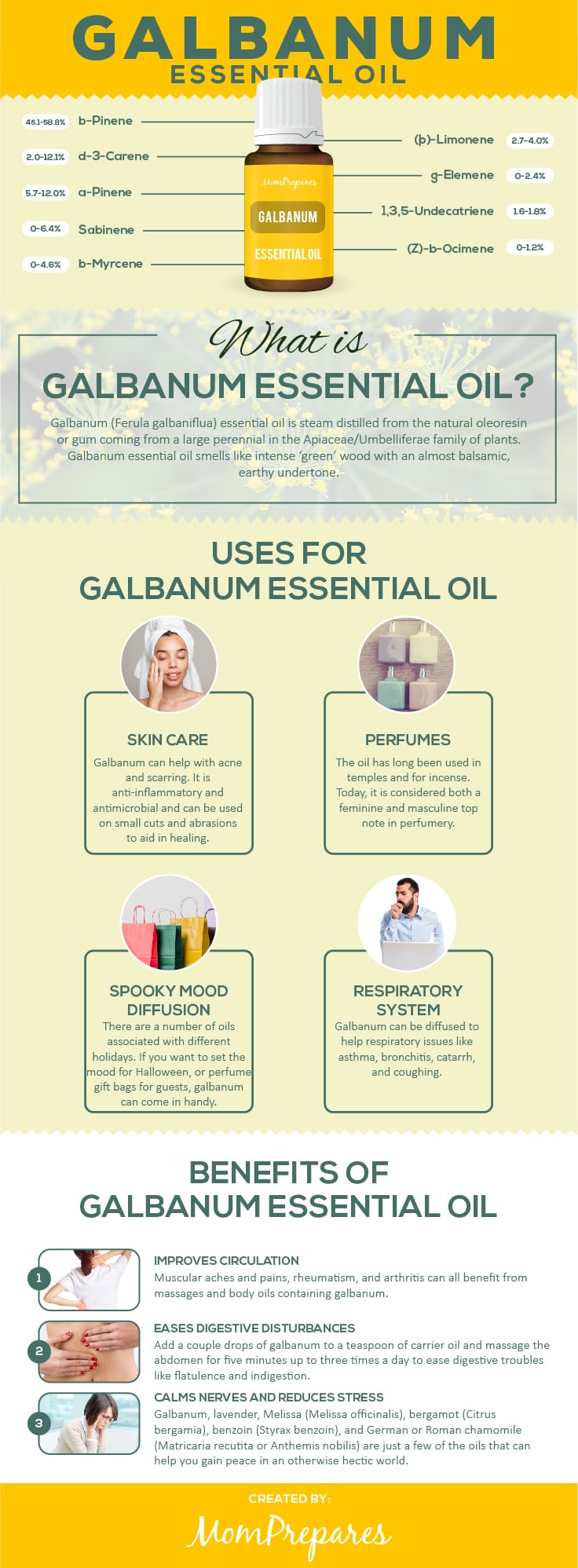 GALBANUM
ESSENTIAL OIL

45.1-58.8% b-Pinene
2.0-12.1% d-3-Carene
5.7-12.0% a-Pinene
0-6.4% Sabinene
0-4.6% b-Myrcene

MomPrepares
GALBANUM
ESSENTIAL OIL

(þ)-Limonene 2.7-4.0%
g-Elemene 0-2.4%
1,3,5-Undecatriene 1.6-1.8%
(Z)-b-Ocimene 0-1.2%

What is
GALBANUM ESSENTIAL OIL?

Galbanum (Ferula galbaniflua) essential oil is steam distilled from the natural oleoresin or gum coming from a large perennial in the Apiaceae/Umbelliferae family of plants. Galbanum essential oil smells like intense 'green' wood with an almost balsamic, earthy undertone.

USES FOR
GALBANUM ESSENTIAL OIL

SKIN CARE
Galbanum can help with acne and scarring. It is anti-inflammatory and antimicrobial and can be used on small cuts and abrasions to aid in healing.

PERFUMES
The oil has long been used in temples and for incense. Today, it is considered both a feminine and masculine top note in perfumery.

SPOOKY MOOD DIFFUSION
There are a number of oils associated with different holidays. If you want to set the mood for Halloween, or perfume gift bags for guests, galbanum can come in handy.

RESPIRATORY SYSTEM
Galbanum can be diffused to help respiratory issues like asthma, bronchitis, catarrh, and coughing.

BENEFITS OF
GALBANUM ESSENTIAL OIL

1
IMPROVES CIRCULATION
Muscular aches and pains, rheumatism, and arthritis can all benefit from massages and body oils containing galbanum.

2
EASES DIGESTIVE DISTURBANCES
Add a couple drops of galbanum to a teaspoon of carrier oil and massage the abdomen for five minutes up to three times a day to ease digestive troubles like flatulence and indigestion.

3
CALMS NERVES AND REDUCES STRESS
Galbanum, lavender, Melissa (Melissa officinalis), bergamot (Citrus bergamia), benzoin (Styrax benzoin), and German or Roman chamomile (Matricaria recutita or Anthemis nobilis) are just a few of the oils that can help you gain peace in an otherwise hectic world.

CREATED BY:
MomPrepares