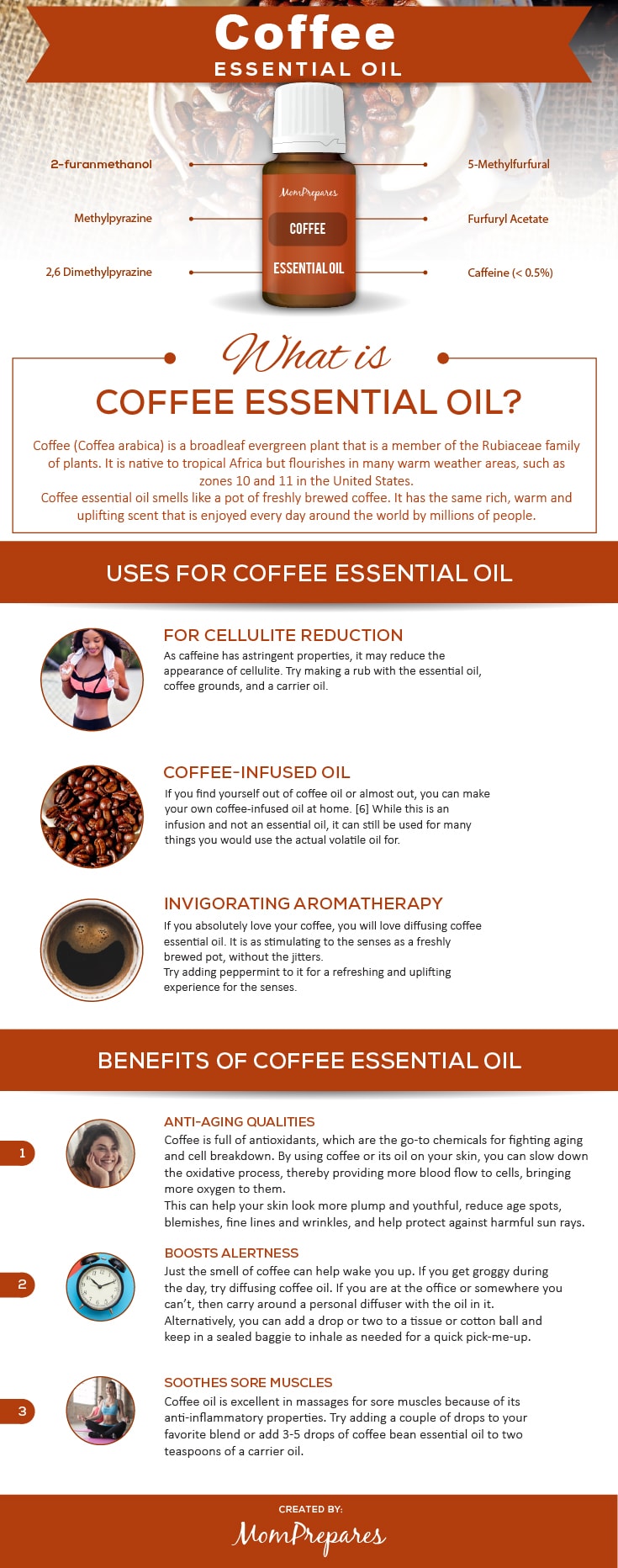 Coffee
ESSENTIAL OIL

2-furanmethanol
Methylpyrazine
2,6 Dimethylpyrazine

MomPrepares
COFFEE
ESSENTIAL OIL

5-Methylfurfural
Furfuryl Acetate
Caffeine (< 0.5%)

What is
COFFEE ESSENTIAL OIL?

Coffee (Coffea arabica) is a broadleaf evergreen plant that is a member of the Rubiaceae family of plants. It is native to tropical Africa but flourishes in many warm weather areas, such as zones 10 and 11 in the United States.
Coffee essential oil smells like a pot of freshly brewed coffee. It has the same rich, warm and uplifting scent that is enjoyed every day around the world by millions of people.

USES FOR COFFEE ESSENTIAL OIL

FOR CELLULITE REDUCTION
As caffeine has astringent properties, it may reduce the appearance of cellulite. Try making a rub with the essential oil, coffee grounds, and a carrier oil.

COFFEE-INFUSED OIL
If you find yourself out of coffee oil or almost out, you can make your own coffee-infused oil at home. [6] While this is an infusion and not an essential oil, it can still be used for many things you would use the actual volatile oil for.

INVIGORATING AROMATHERAPY
If you absolutely love your coffee, you will love diffusing coffee essential oil. It is as stimulating to the senses as a freshly brewed pot, without the jitters.
Try adding peppermint to it for a refreshing and uplifting experience for the senses.

BENEFITS OF COFFEE ESSENTIAL OIL

1
ANTI-AGING QUALITIES
Coffee is full of antioxidants, which are the go-to chemicals for fighting aging and cell breakdown. By using coffee or its oil on your skin, you can slow down the oxidative process, thereby providing more blood flow to cells, bringing more oxygen to them.
This can help your skin look more plump and youthful, reduce age spots, blemishes, fine lines and wrinkles, and help protect against harmful sun rays.

2
BOOSTS ALERTNESS
Just the smell of coffee can help wake you up. If you get groggy during the day, try diffusing coffee oil. If you are at the office or somewhere you can't, then carry around a personal diffuser with the oil in it.
Alternatively, you can add a drop or two to a tissue or cotton ball and keep in a sealed baggie to inhale as needed for a quick pick-me-up.

3
SOOTHES SORE MUSCLES
Coffee oil is excellent in massages for sore muscles because of its anti-inflammatory properties. Try adding a couple of drops to your favorite blend or add 3-5 drops of coffee bean essential oil to two teaspoons of a carrier oil.

CREATED BY:
MomPrepares