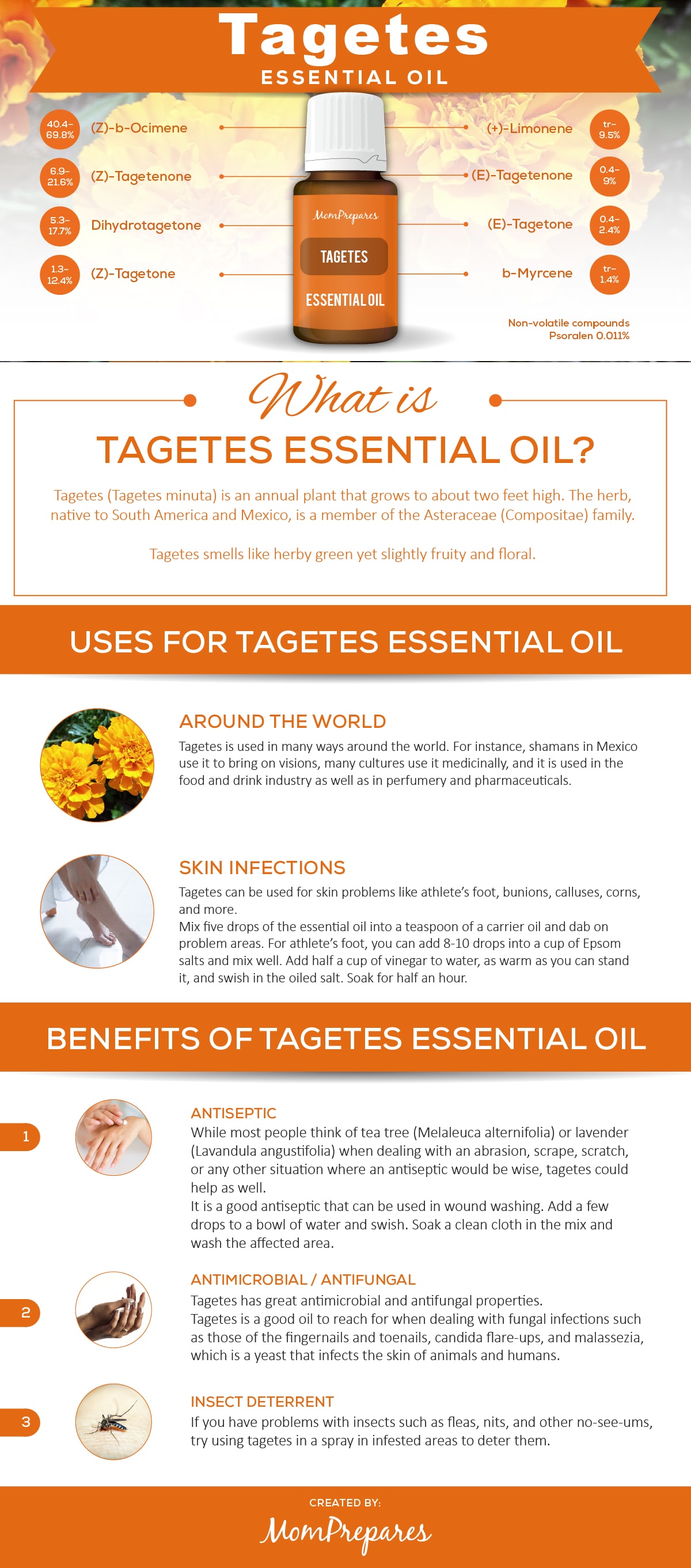 Tagetes
ESSENTIAL OIL

40.4–69.8% (Z)-b-Ocimene
6.9–21.6% (Z)-Tagetenone
5.3–17.7% Dihydrotagetone
1.3–12.4% (Z)-Tagetone

MomPrepares
TAGETES
ESSENTIAL OIL

(+)-Limonene tr–9.5%
(E)-Tagetenone 0.4–9%
(E)-Tagetone 0.4–2.4%
b-Myrcene tr–1.4%

Non-volatile compounds
Psoralen 0.011%

What is
TAGETES ESSENTIAL OIL?

Tagetes (Tagetes minuta) is an annual plant that grows to about two feet high. The herb, native to South America and Mexico, is a member of the Asteraceae (Compositae) family.

Tagetes smells like herby green yet slightly fruity and floral.

USES FOR TAGETES ESSENTIAL OIL

AROUND THE WORLD
Tagetes is used in many ways around the world. For instance, shamans in Mexico use it to bring on visions, many cultures use it medicinally, and it is used in the food and drink industry as well as in perfumery and pharmaceuticals.

SKIN INFECTIONS
Tagetes can be used for skin problems like athlete's foot, bunions, calluses, corns, and more.
Mix five drops of the essential oil into a teaspoon of a carrier oil and dab on problem areas. For athlete's foot, you can add 8-10 drops into a cup of Epsom salts and mix well. Add half a cup of vinegar to water, as warm as you can stand it, and swish in the oiled salt. Soak for half an hour.

BENEFITS OF TAGETES ESSENTIAL OIL

1
ANTISEPTIC
While most people think of tea tree (Melaleuca alternifolia) or lavender (Lavandula angustifolia) when dealing with an abrasion, scrape, scratch, or any other situation where an antiseptic would be wise, tagetes could help as well.
It is a good antiseptic that can be used in wound washing. Add a few drops to a bowl of water and swish. Soak a clean cloth in the mix and wash the affected area.

2
ANTIMICROBIAL / ANTIFUNGAL
Tagetes has great antimicrobial and antifungal properties.
Tagetes is a good oil to reach for when dealing with fungal infections such as those of the fingernails and toenails, candida flare-ups, and malassezia, which is a yeast that infects the skin of animals and humans.

3
INSECT DETERRENT
If you have problems with insects such as fleas, nits, and other no-see-ums, try using tagetes in a spray in infested areas to deter them.

CREATED BY:
MomPrepares