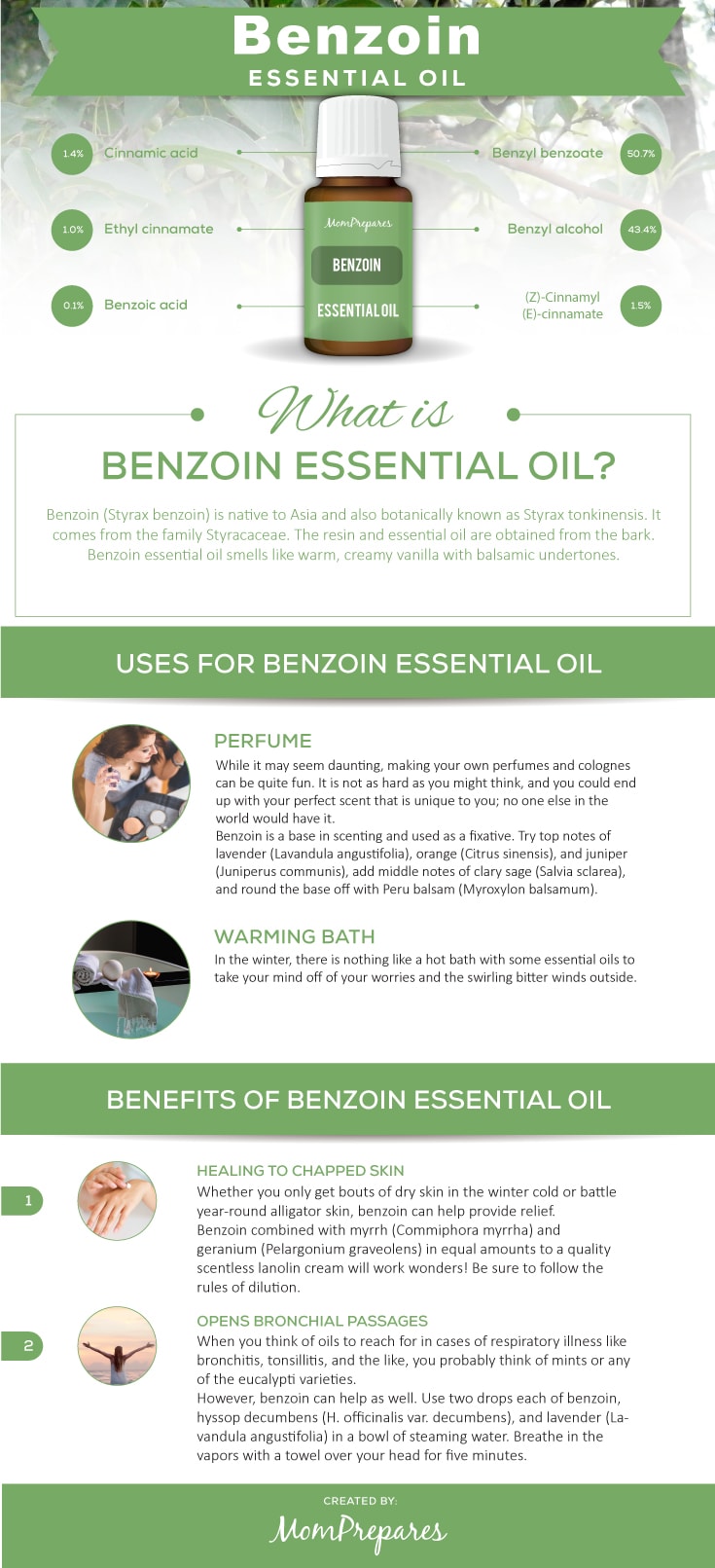 Benzoin
ESSENTIAL OIL

1.4% Cinnamic acid

1.0% Ethyl cinnamate

0.1% Benzoic acid

MomPrepares
BENZOIN
ESSENTIAL OIL

Benzyl benzoate 50.7%

Benzyl alcohol 43.4%

(Z)-Cinnamyl (E)-cinnamate 1.5%

What is
BENZOIN ESSENTIAL OIL?

Benzoin (Styrax benzoin) is native to Asia and also botanically known as Styrax tonkinensis. It comes from the family Styracaceae. The resin and essential oil are obtained from the bark. Benzoin essential oil smells like warm, creamy vanilla with balsamic undertones.

USES FOR BENZOIN ESSENTIAL OIL

PERFUME
While it may seem daunting, making your own perfumes and colognes can be quite fun. It is not as hard as you might think, and you could end up with your perfect scent that is unique to you; no one else in the world would have it.
Benzoin is a base in scenting and used as a fixative. Try top notes of lavender (Lavandula angustifolia), orange (Citrus sinensis), and juniper (Juniperus communis), add middle notes of clary sage (Salvia sclarea), and round the base off with Peru balsam (Myroxylon balsamum).

WARMING BATH
In the winter, there is nothing like a hot bath with some essential oils to take your mind off of your worries and the swirling bitter winds outside.

BENEFITS OF BENZOIN ESSENTIAL OIL

1
HEALING TO CHAPPED SKIN
Whether you only get bouts of dry skin in the winter cold or battle year-round alligator skin, benzoin can help provide relief.
Benzoin combined with myrrh (Commiphora myrrha) and geranium (Pelargonium graveolens) in equal amounts to a quality scentless lanolin cream will work wonders! Be sure to follow the rules of dilution.

2
OPENS BRONCHIAL PASSAGES
When you think of oils to reach for in cases of respiratory illness like bronchitis, tonsillitis, and the like, you probably think of mints or any of the eucalypti varieties.
However, benzoin can help as well. Use two drops each of benzoin, hyssop decumbens (H. officinalis var. decumbens), and lavender (Lavandula angustifolia) in a bowl of steaming water. Breathe in the vapors with a towel over your head for five minutes.

CREATED BY:
MomPrepares